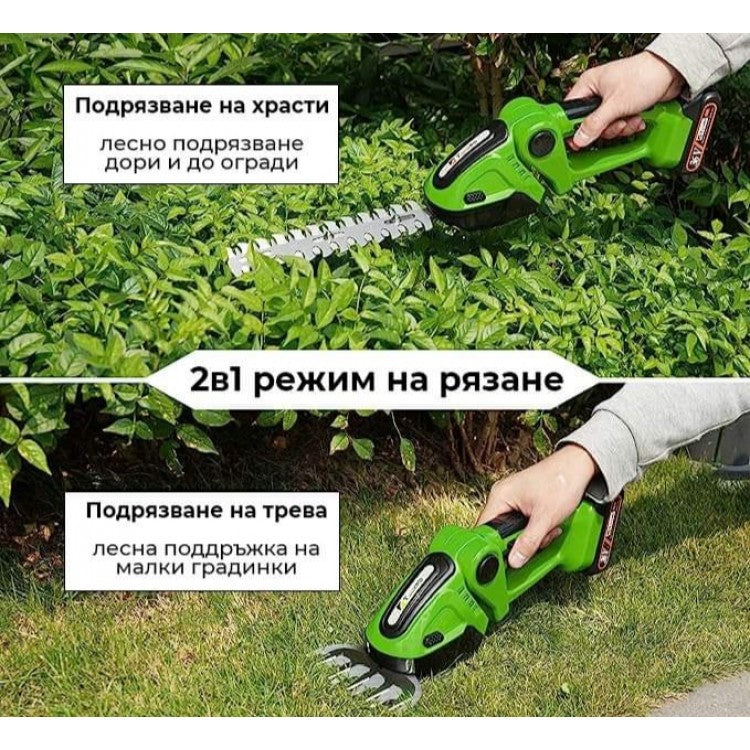 Подрязване на храсти

лесно подрязване дори и до огради

2в1 режим на рязане

Подрязване на трева

лесна поддръжка на малки градинки